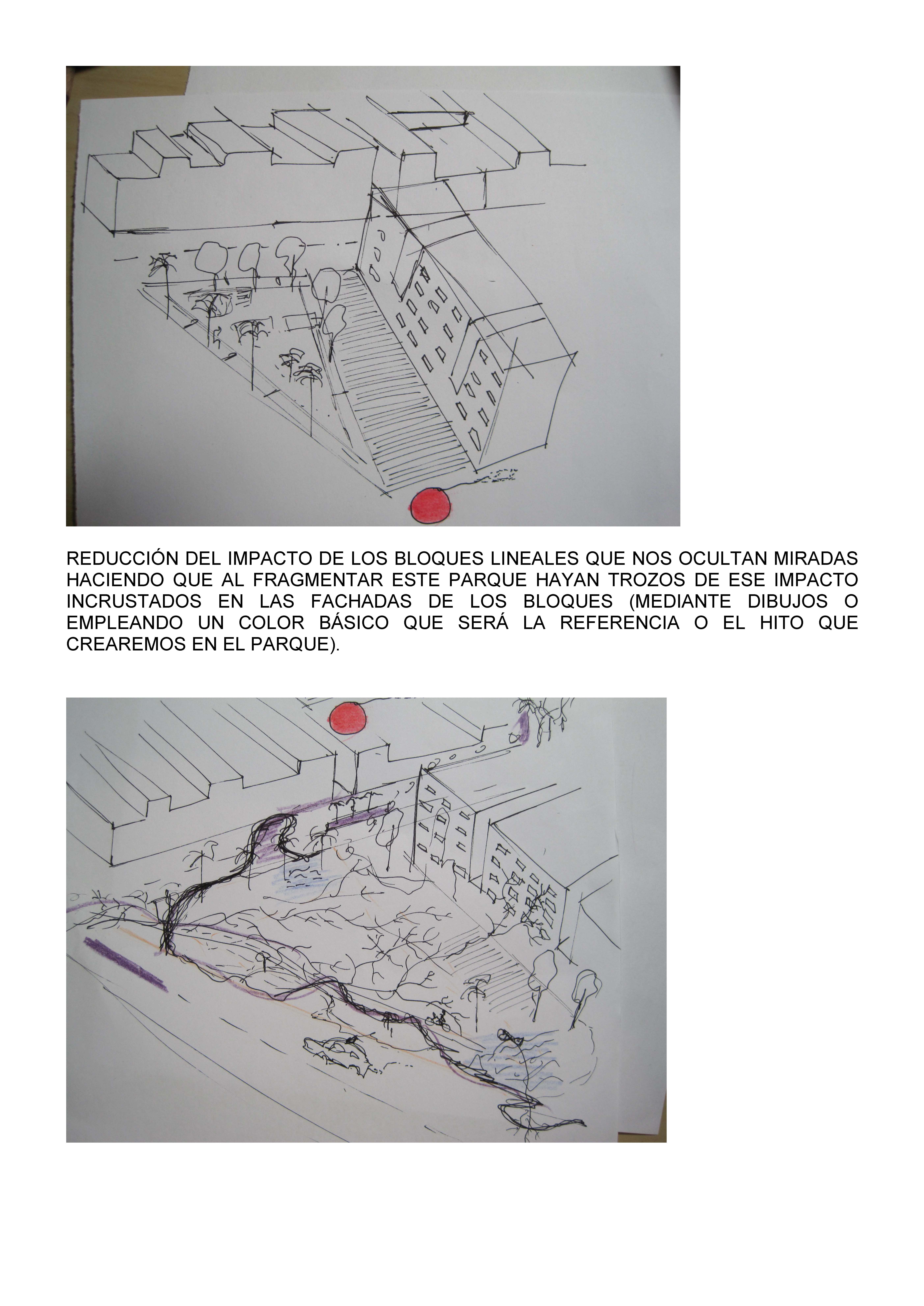 REDUCCIÓN DEL IMPACTO DE LOS BLOQUES LINEALES QUE NOS OCULTAN MIRADAS HACIENDO QUE AL FRAGMENTAR ESTE PARQUE HAYAN TROZOS DE ESE IMPACTO INCRUSTADOS EN LAS FACHADAS DE LOS BLOQUES (MEDIANTE DIBUJOS O EMPLEANDO UN COLOR BÁSICO QUE SERÁ LA REFERENCIA O EL HITO QUE CREAREMOS EN EL PARQUE).